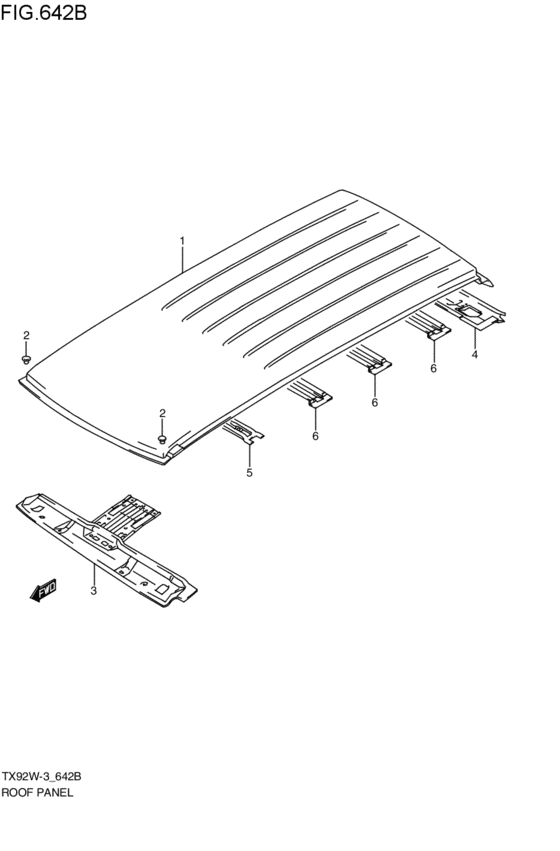 FIG.642B

1

2

2

4

6

6

6

5

3

FWD

TX92W-3_642B
ROOF PANEL