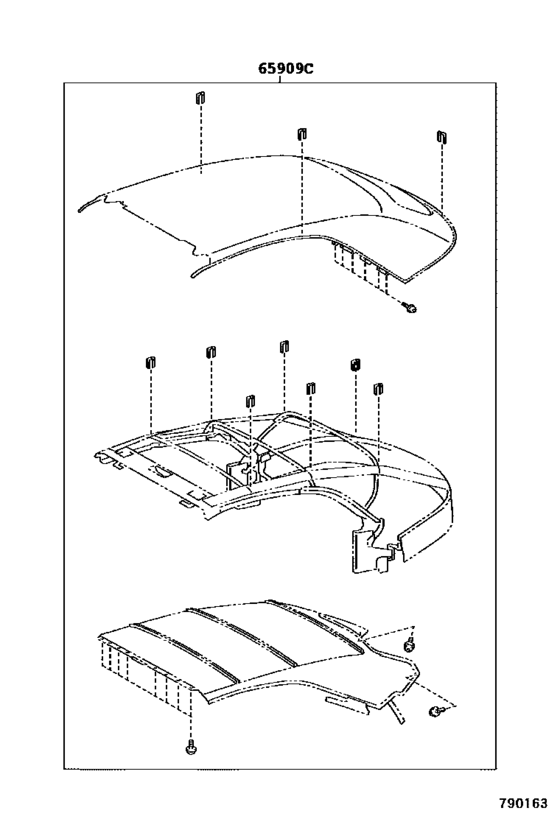 65909C

790163