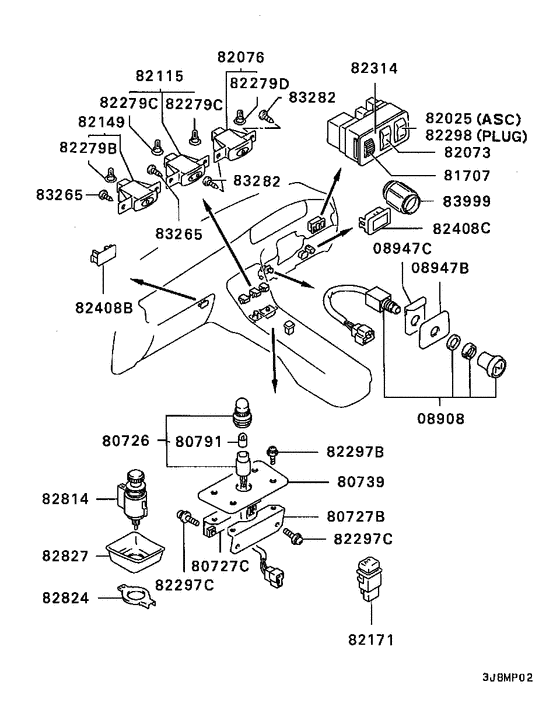 82076
82115
82279D
83282
82279C
82279C
82149
82279B
83265
83282
83265
82314
82025 (ASC)
82298 (PLUG)
82073
81707
83999
82408C
08947C
08947B
82408B
08908
80726
80791
82297B
80739
82814
80727B
82297C
82827
80727C
82297C
82824
82171
3J8MP02