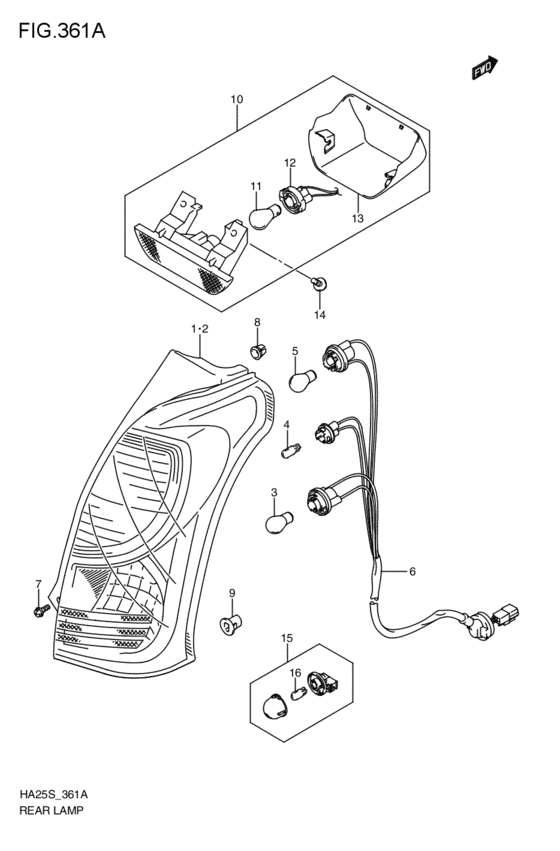 FIG.361A

FWD

10

12

11

13

14

1·2

8

5

4

3

6

7

9

15

16

HA25S_361A
REAR LAMP