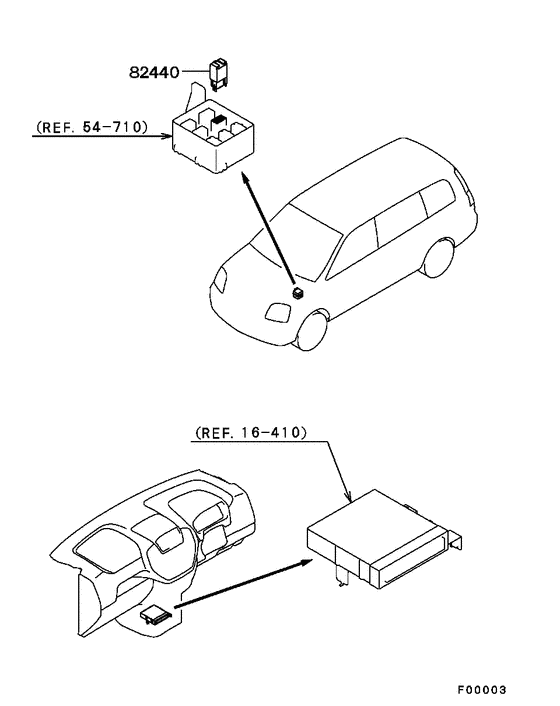 82440

(REF. 54-710)

(REF. 16-410)

F00003