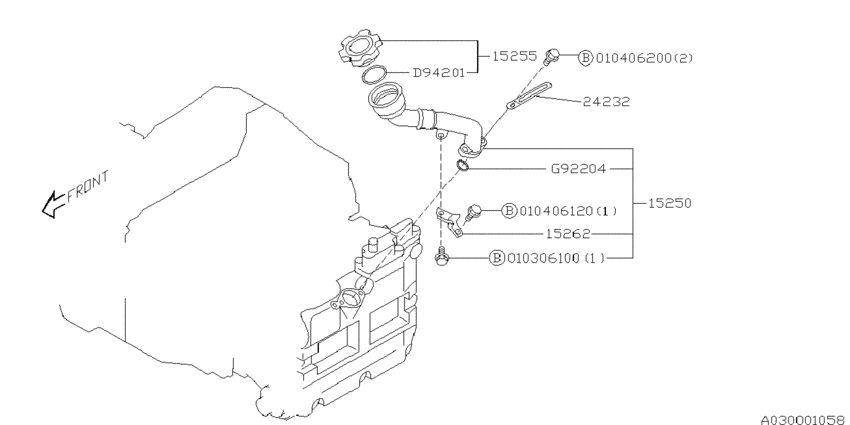 15255
D94201
B 010406200(2)
24232
FRONT
G92204
15250
B 010406120(1)
15262
B 010306100(1)
A030001058