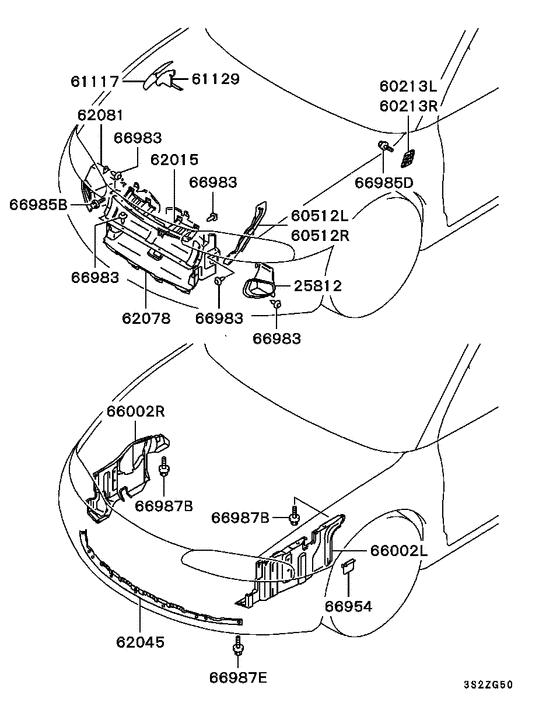 61117
61129
60213L
60213R
62081
66983
62015
66983
66985D
66985B
60512L
60512R
66983
25812
62078
66983
66983
66002R
66987B
66987B
66002L
66954
62045
66987E
3S2ZG50