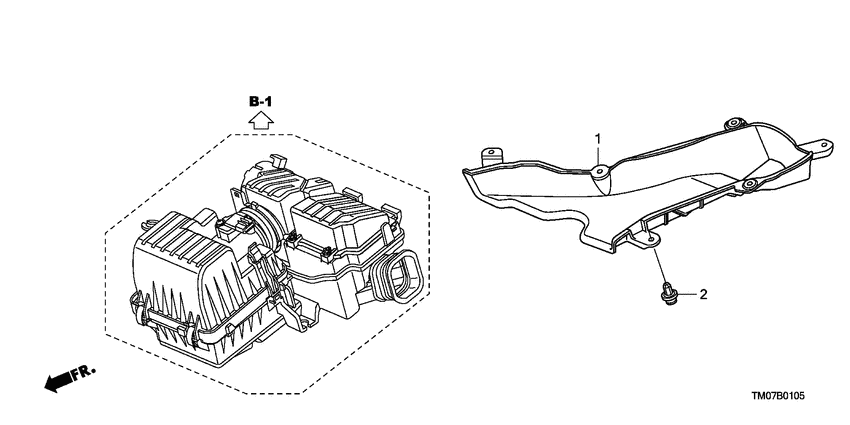 B-1

1

2

FR.

TM07B0105