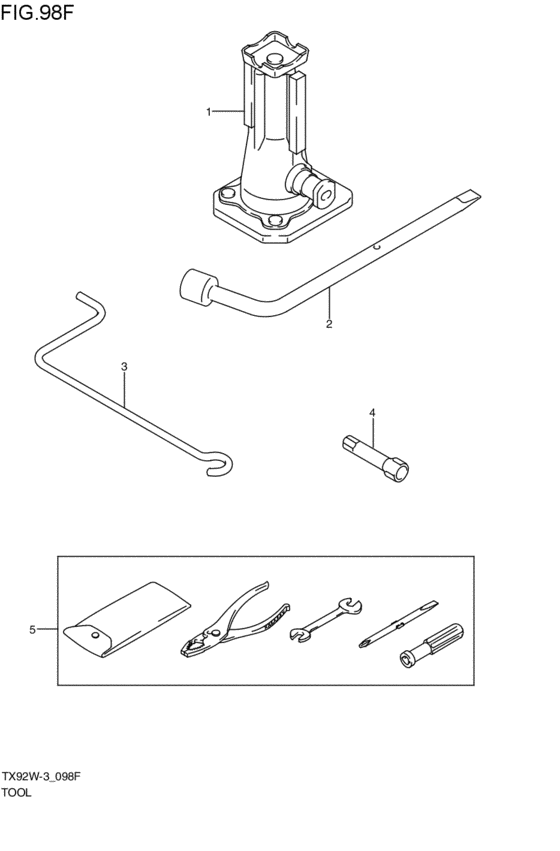 FIG.98F

1

2

3

4

5

TX92W-3_098F
TOOL