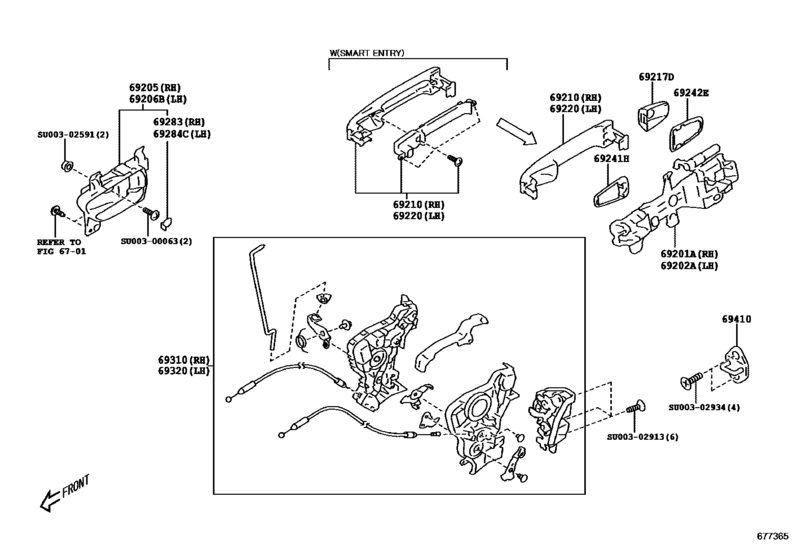 W(SMART ENTRY)

69205 (RH)
69206B (LH)

69283 (RH)
69284C (LH)

SU003-02591 (2)

REFER TO
FIG 67-01

SU003-00063 (2)

69210 (RH)
69220 (LH)

69210 (RH)
69220 (LH)

69217D

69242E

69241H

69201A (RH)
69202A (LH)

69310 (RH)
69320 (LH)

69410

SU003-02934 (4)

SU003-02913 (6)

FRONT

677365