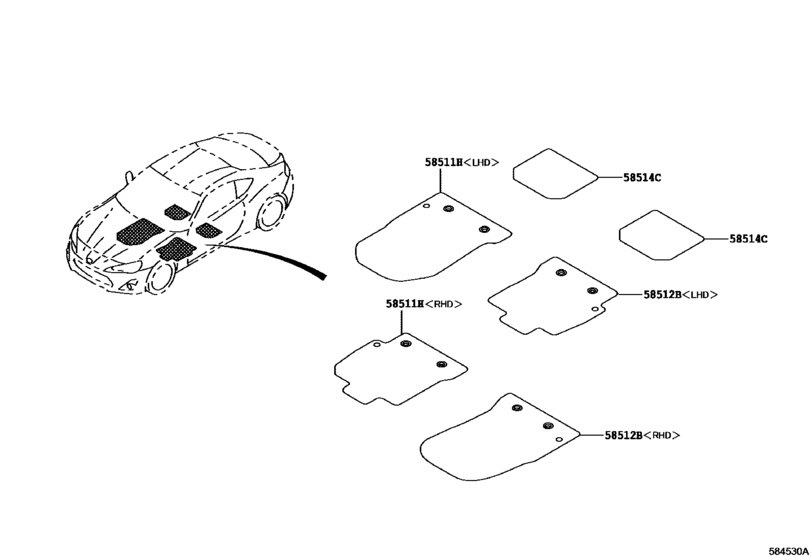 58511H<LHD>

58514C

58514C

58512B<LHD>

58511H<RHD>

58512B<RHD>

584530A