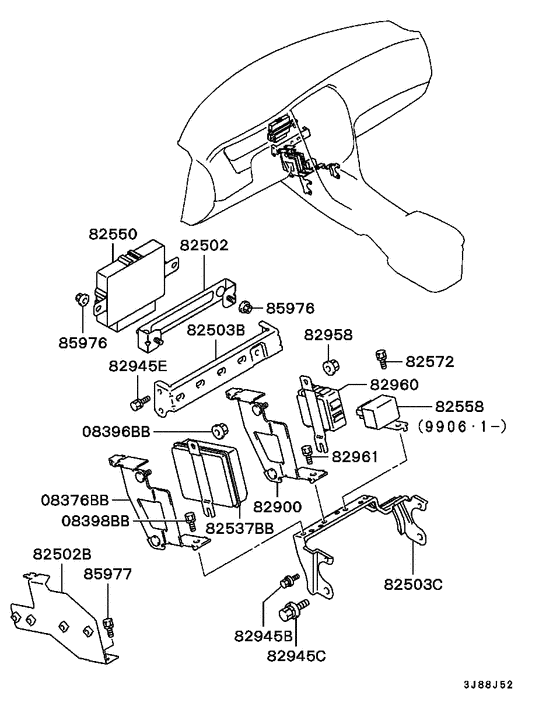 82550
82502
85976
85976
82503B
82958
82572
82945E
82960
82558
(9906·1-)
08396BB
82961
08376BB
82900
08398BB
82537BB
82502B
85977
82503C
82945B
82945C
3J88J52