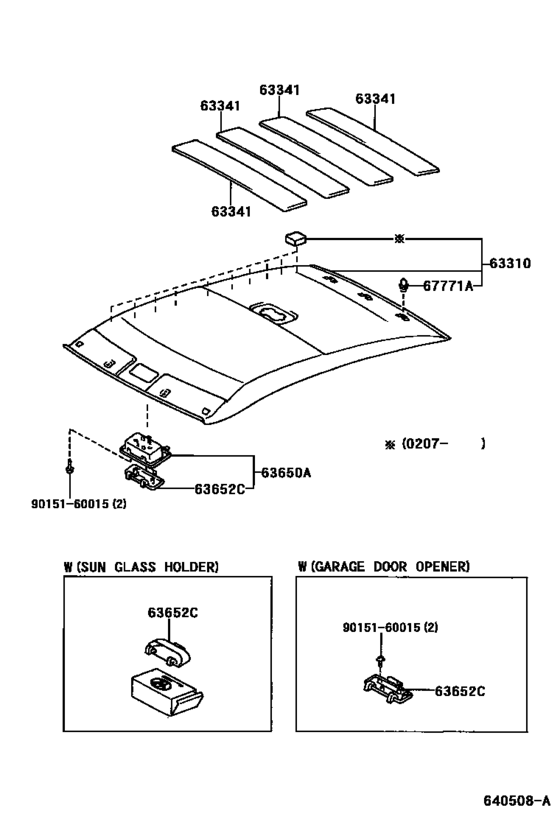 63341
63341
63341
63341
※
63310
67771A
※ (0207-  )
63650A
63652C
90151-60015 (2)

W (SUN GLASS HOLDER)
63652C

W (GARAGE DOOR OPENER)
90151-60015 (2)
63652C

640508-A