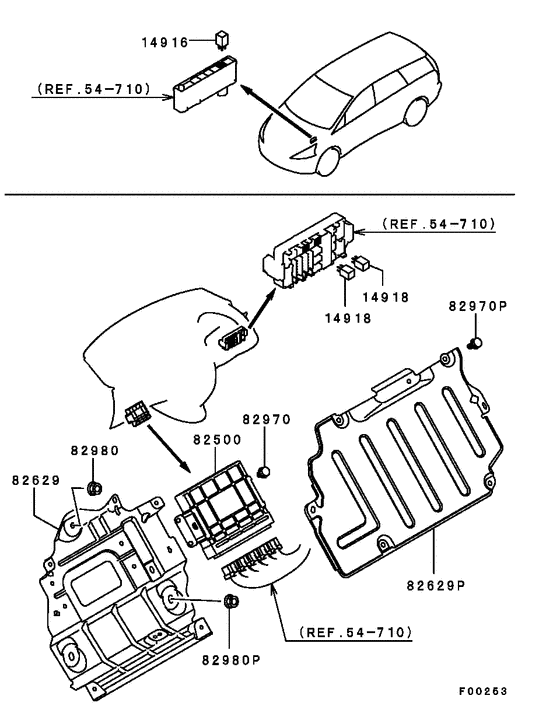 14916
(REF.54-710)
(REF.54-710)
14918
14918
82970P
82970
82500
82980
82629
82629P
(REF.54-710)
82980P
F00253