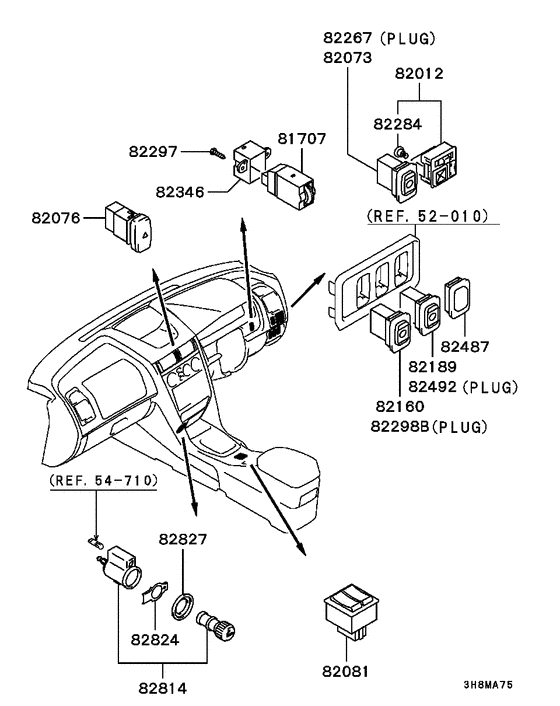 82267 (PLUG)
82073
82012
82284
82297
81707
82346
82076
(REF. 52-010)
82487
82189
82492 (PLUG)
82160
82298B (PLUG)
(REF. 54-710)
82827
82824
82814
82081
3H8MA75