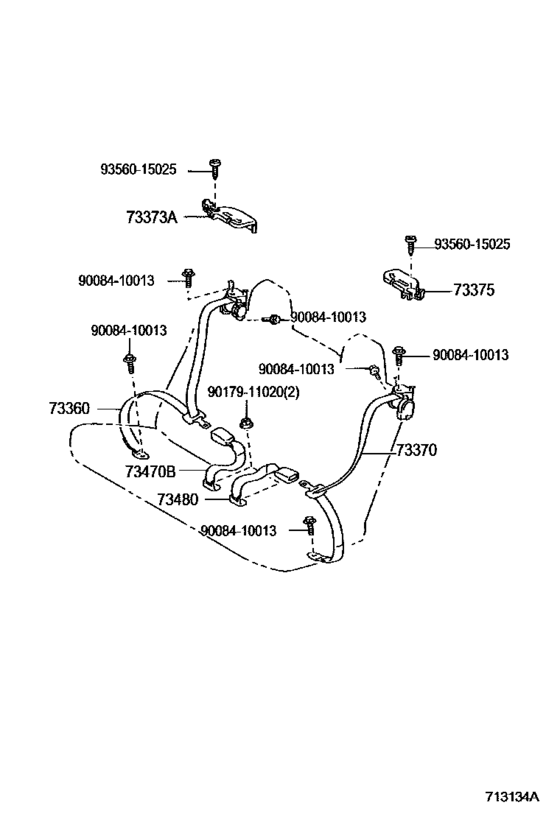 93560-15025
73373A
93560-15025
90084-10013
73375
90084-10013
90084-10013
90084-10013
90084-10013
90179-11020(2)
73360
73370
73470B
73480
90084-10013
713134A