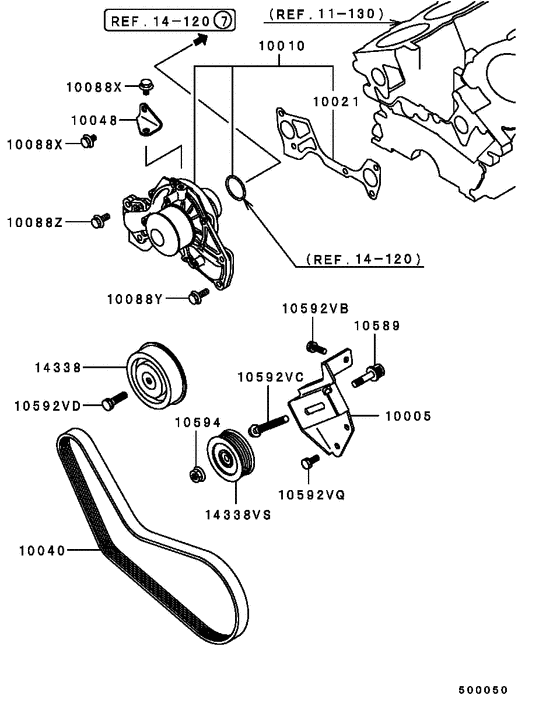 REF. 14-120 7

(REF. 11-130)

10010

10088X

10048

10021

10088X

10088Z

(REF. 14-120)

10088Y

10592VB

10589

14338

10592VC

10592VD

10594

10005

10592VQ

14338VS

10040

500050