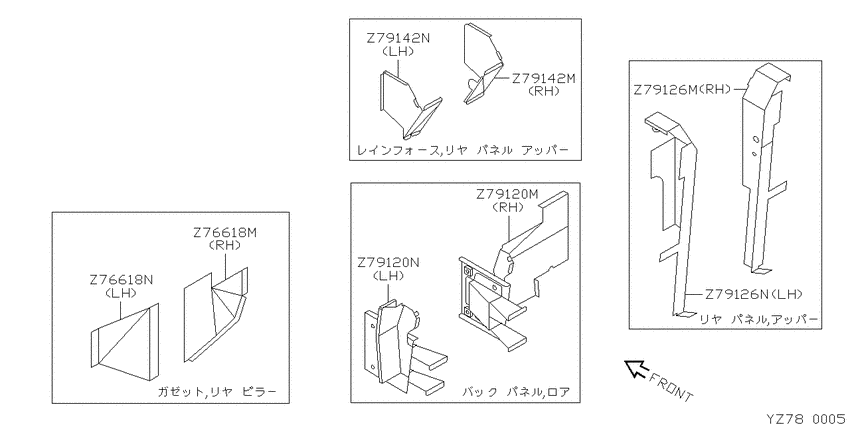 Z79142N
(LH)
Z79142M
(RH)
レインフォース,リヤ パネル アッパー

Z79126M(RH)
Z79126N(LH)
リヤ パネル,アッパー

Z76618M
(RH)
Z76618N
(LH)
ガゼット,リヤ ピラー

Z79120M
(RH)
Z79120N
(LH)
バック パネル,ロア

FRONT

YZ78 0005