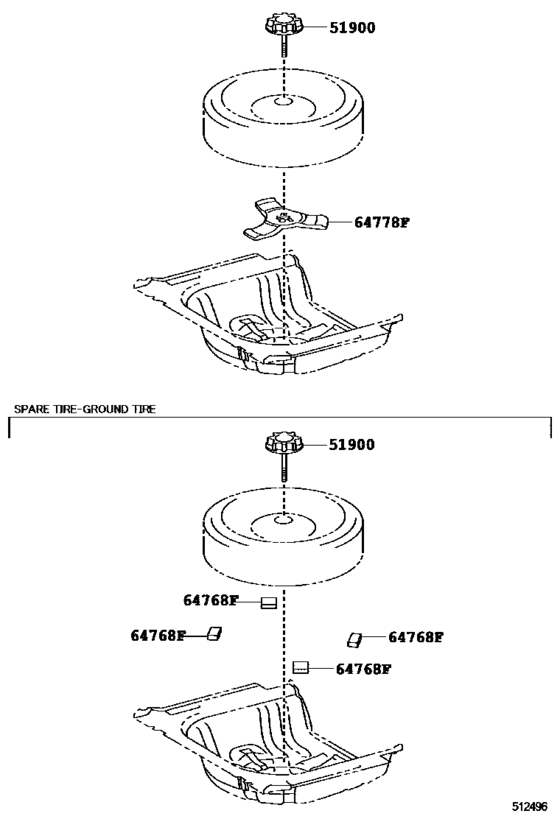 51900

64778F

SPARE TIRE-GROUND TIRE

51900

64768F

64768F

64768F

64768F

512496