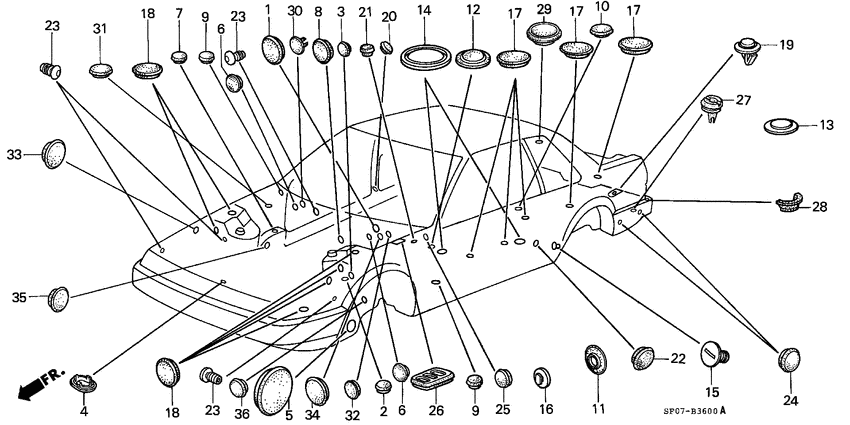 23 31 18 7 9 6 23 1 30 8 3 21 20 14 12 17 29 17 10 17

19

27

13

33

28

35

FR.

4 18 23 36 5 34 32 2 6 26 9 25 16 11 22 15 24

SP07-B3600 A