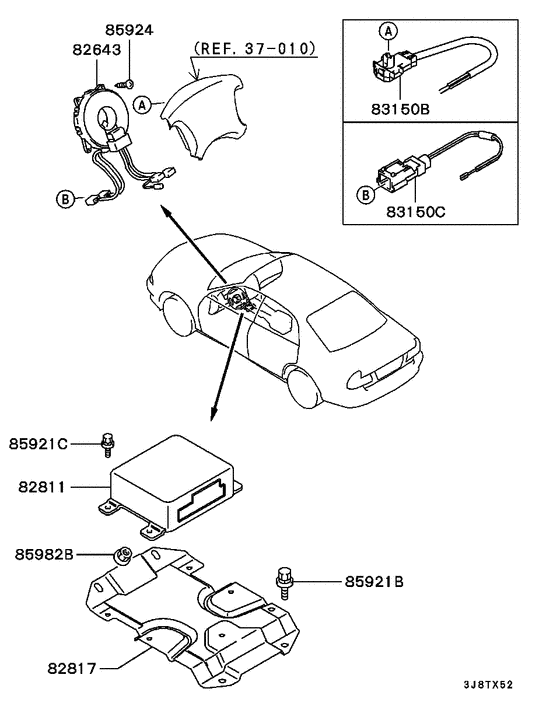 85924
82643
(REF. 37-010)
A
B
A
83150B
B
83150C
85921C
82811
85982B
85921B
82817
3J8TX52