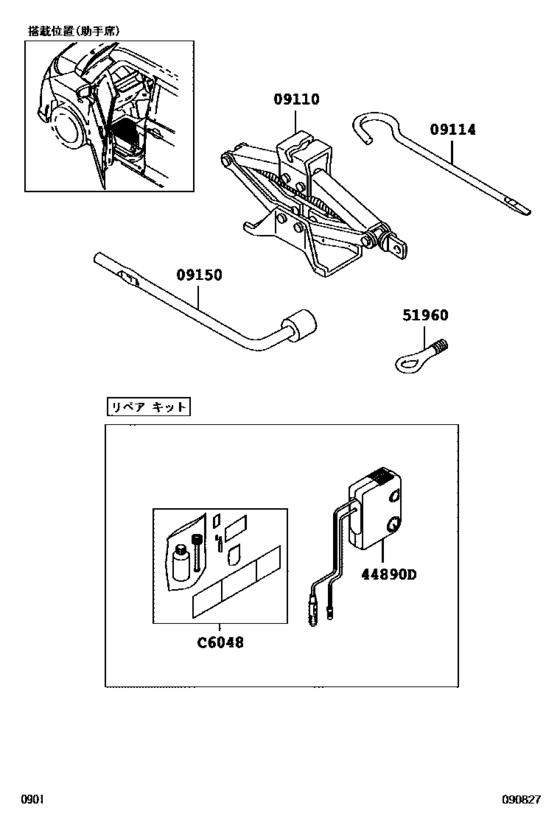 搭載位置(助手席)

09110

09114

09150

51960

リペア キット

44890D

C6048

0901

090827