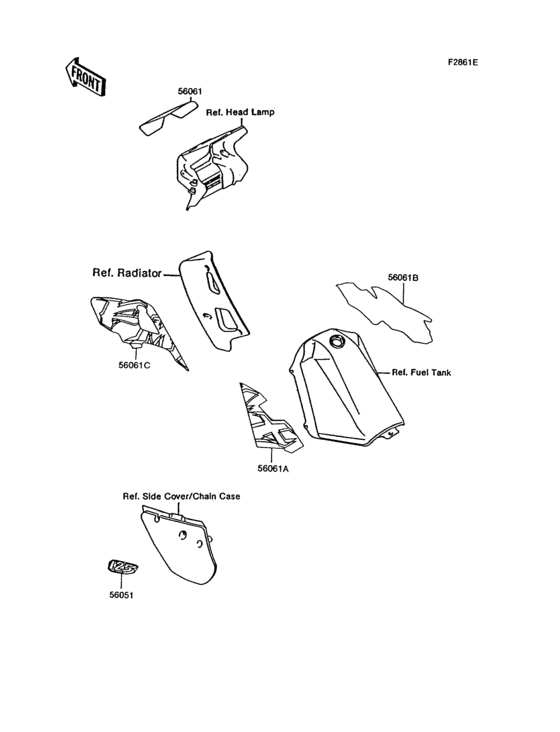 FRONT

F2861E

56061

Ref. Head Lamp

Ref. Radiator

56061B

56061C

Ref. Fuel Tank

56061A

Ref. Side Cover/Chain Case

125

56051