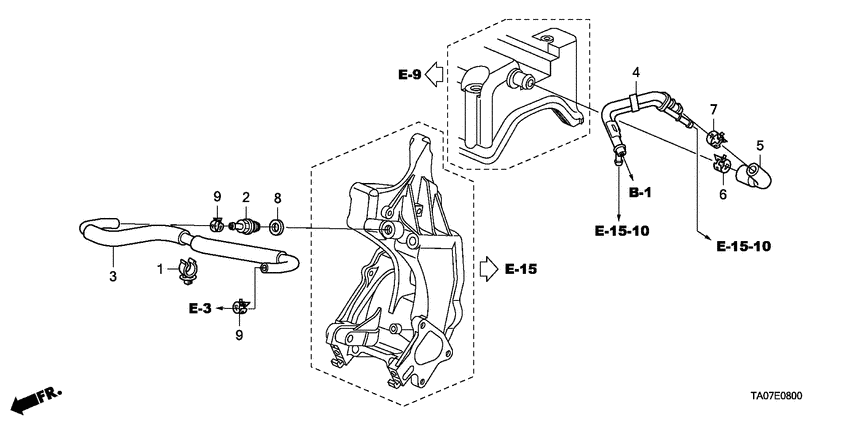 E-9

4

7

5

6

B-1

E-15-10

E-15-10

9

2

8

3

1

E-15

E-3

9

FR.

TA07E0800