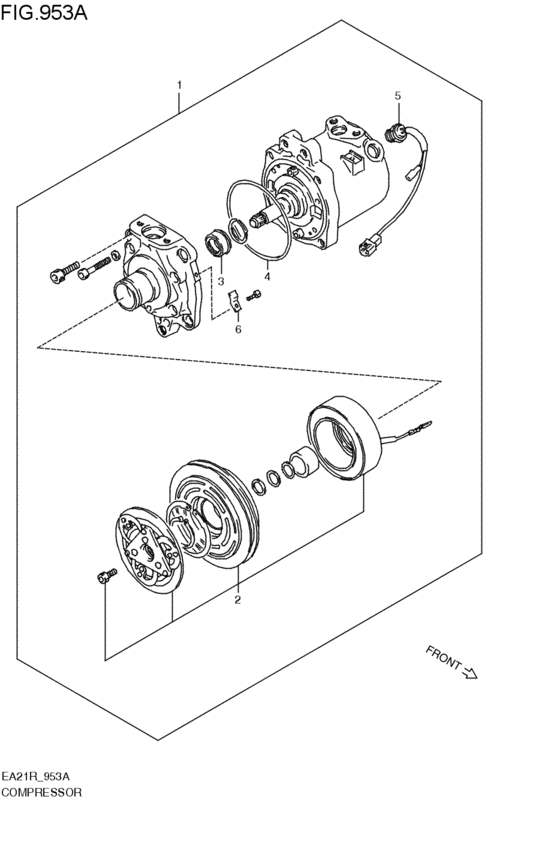 FIG.953A

1

5

3

4

6

2

FRONT

EA21R_953A
COMPRESSOR