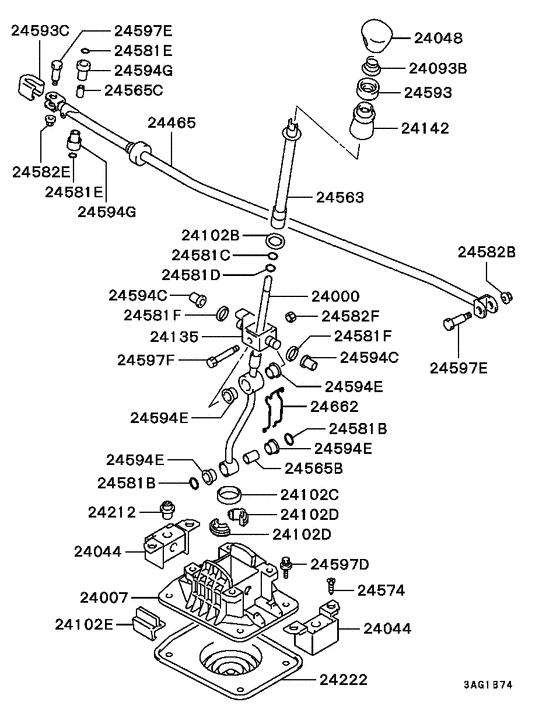 24593C
24597E
24581E
24594G
24565C
24048
24093B
24593
24142
24465
24582E
24581E
24594G
24563
24102B
24581C
24581D
24582B
24594C
24000
24581F
24582F
24135
24581F
24597F
24594C
24597E
24594E
24662
24594E
24581B
24594E
24594E
24565B
24581B
24102C
24212
24102D
24102D
24044
24597D
24574
24007
24102E
24044
24222
3AG1B74