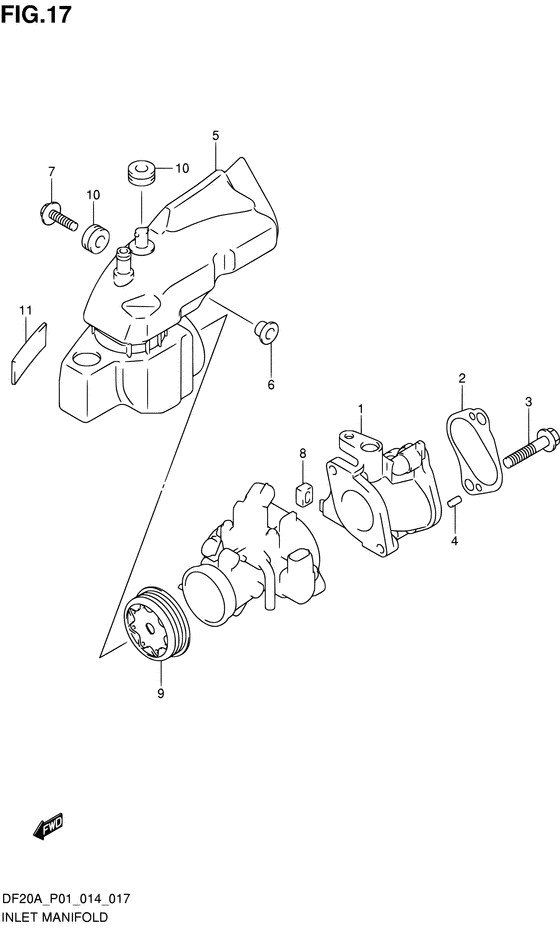 FIG.17

5
7
10
10
11
6
2
1
3
8
4
9

FWD

DF20A_P01_014_017
INLET MANIFOLD