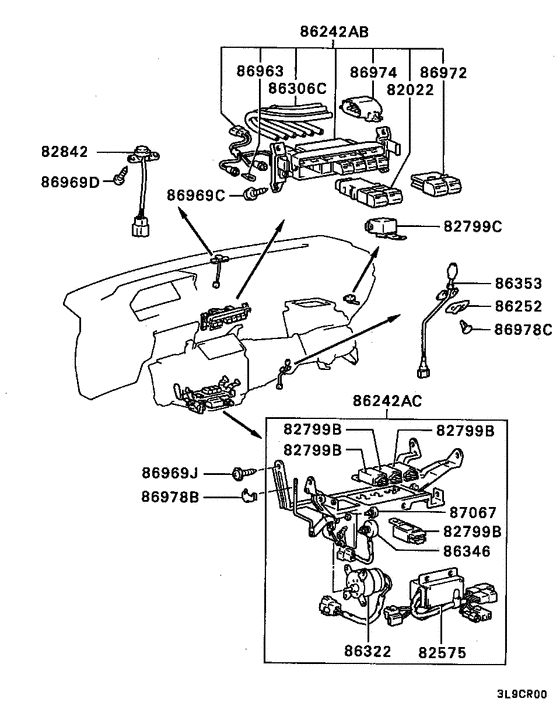 86242AB
86963
86974
86972
86306C
82022
82842
86969D
86969C
82799C
86353
86252
86978C
86242AC
82799B
82799B
82799B
86969J
86978B
87067
82799B
86346
86322
82575
3L9CR00