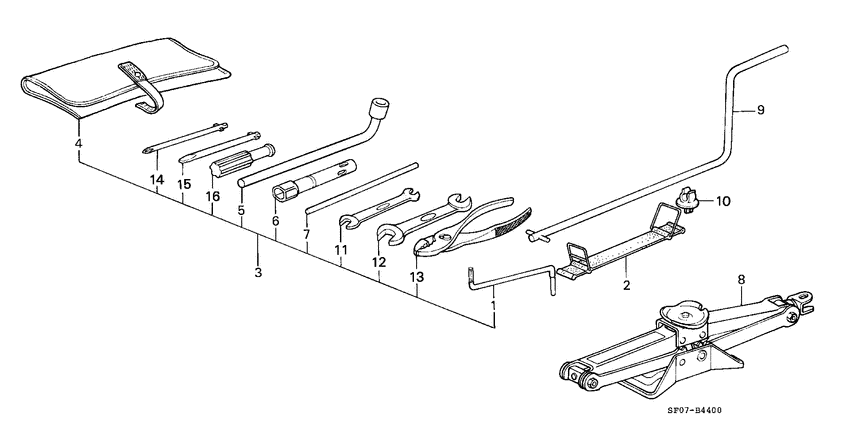 4
14
15
16
5
6
7
11
12
13
3
1
9
10
2
8
SF07-B4400