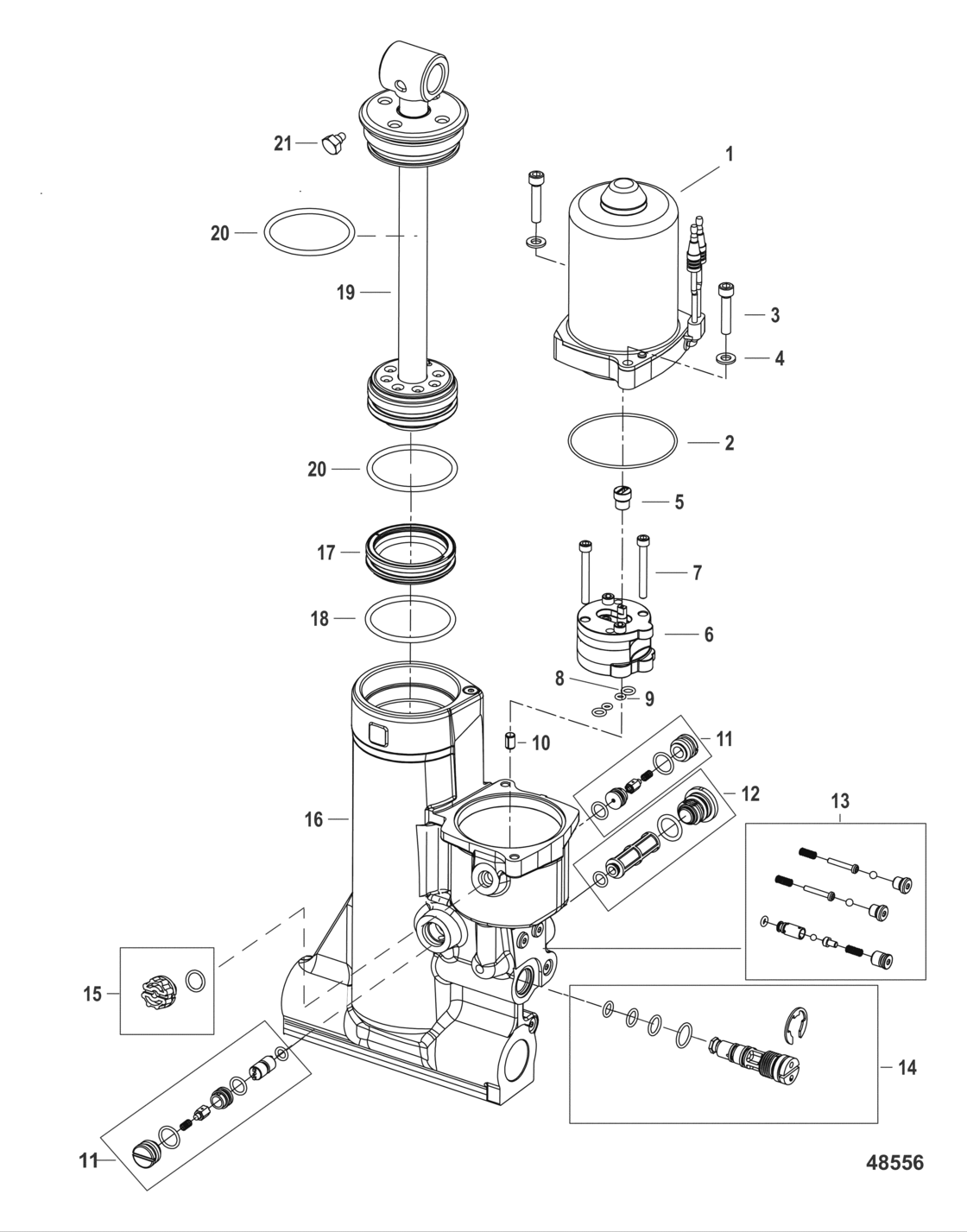 21
1
20
19
3
4
2
20
5
17
7
18
6
8
9
10
11
12
13
16
15
14
11
48556