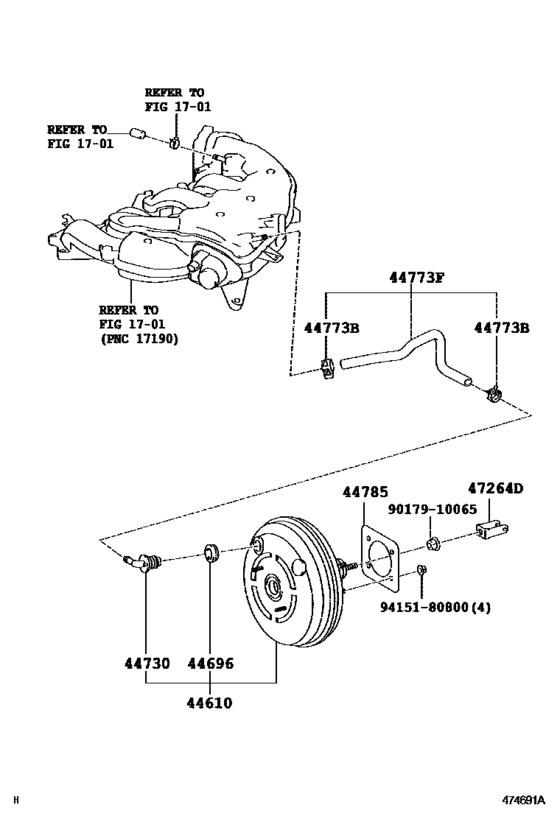 REFER TO
FIG 17-01

REFER TO
FIG 17-01

REFER TO
FIG 17-01
(PNC 17190)

44773F

44773B

44773B

44785

47264D

90179-10065

94151-80800(4)

44730

44696

44610

H

474691A