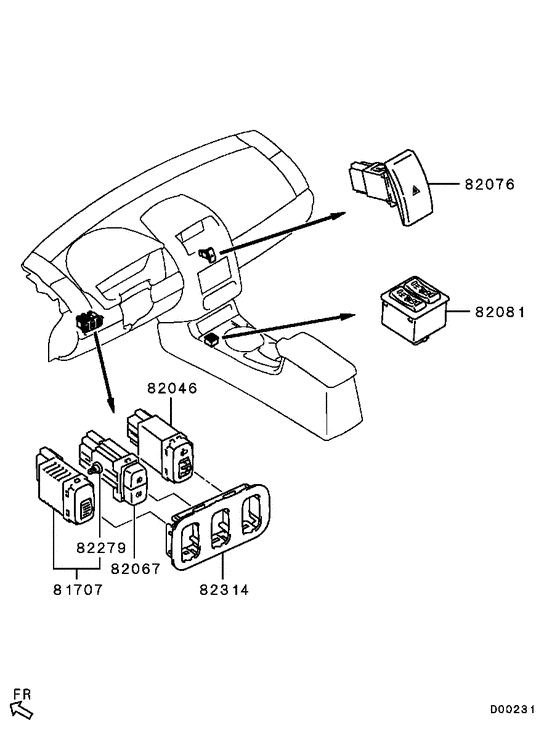 82076

82081

82046

82279

82067

81707

82314

FR

D00231