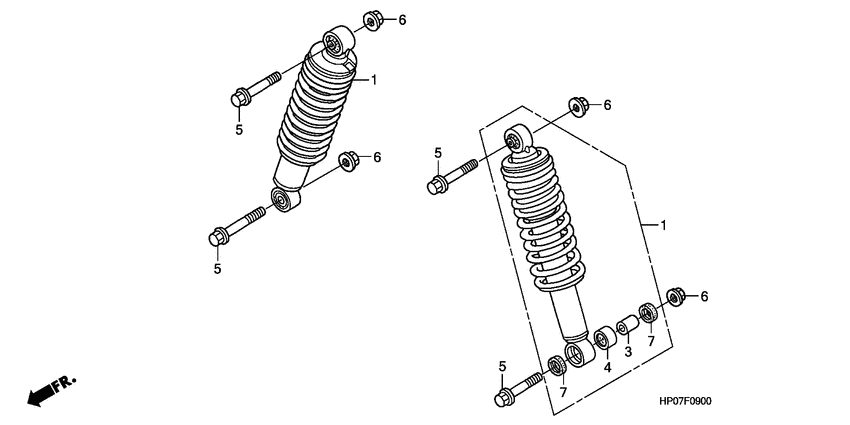 6
1
5
6
5
6
5
1
6
7
3
4
5
7
FR.
HP07F0900