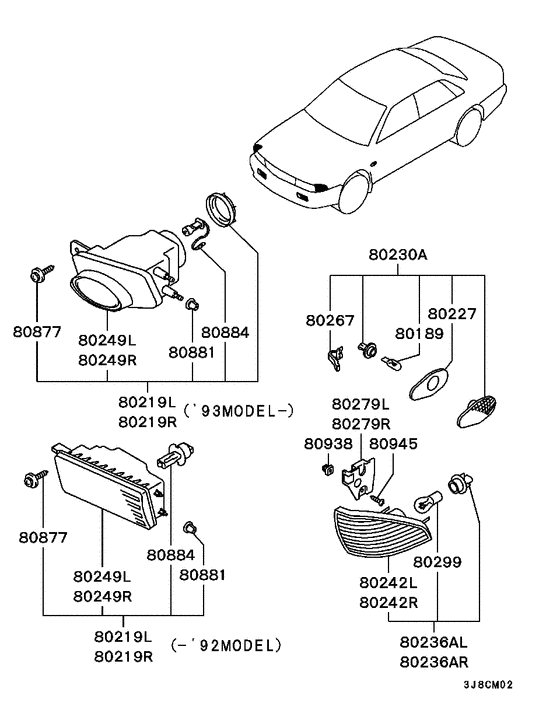 80230A

80267

80227

80189

80877

80249L
80249R

80884

80881

80219L
80219R ('93MODEL-)

80279L
80279R

80938

80945

80877

80884

80881

80249L
80249R

80299

80242L
80242R

80219L
80219R (-'92MODEL)

80236AL
80236AR

3J8CM02