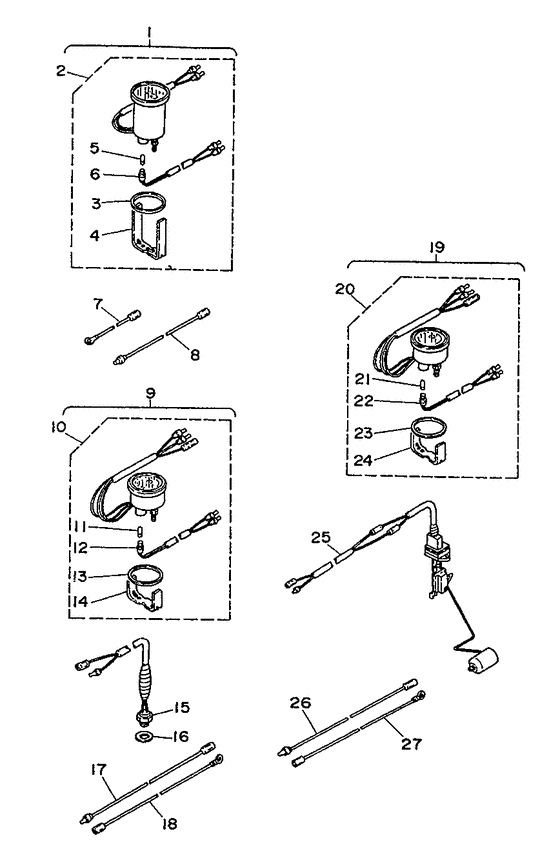 1
2
5
6
3
4
7
8
9
10
11
12
13
14
15
16
17
18
19
20
21
22
23
24
25
26
27