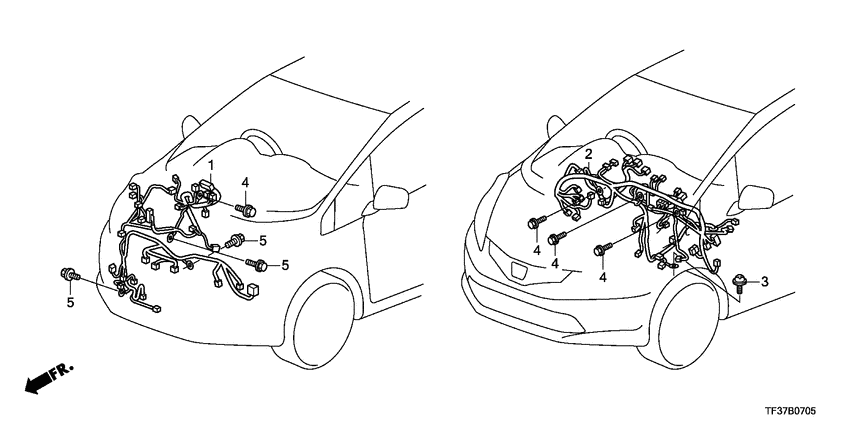 1
4
5
5
5
FR.
2
4
4
4
3
TF37B0705