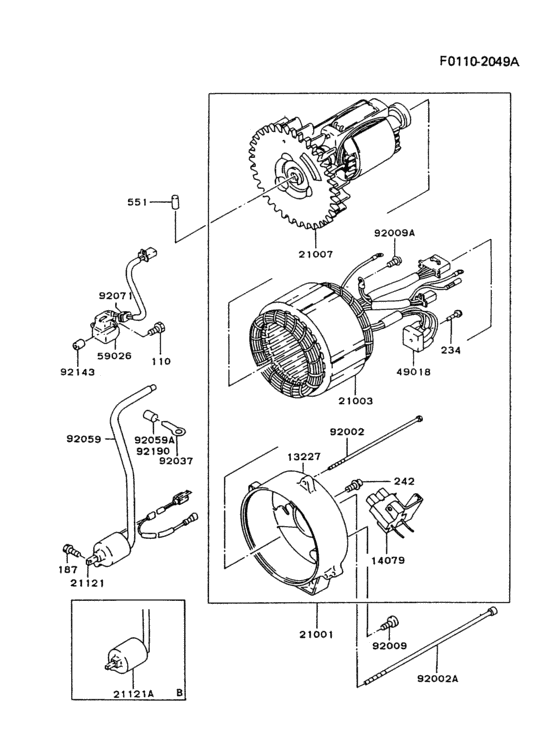 F0110-2049A

551
21007
92009A
92071
59026
110
92143
234
49018
21003
92059
92059A
92190
92037
92002
13227
242
14079
187
21121
21001
92009
92002A
21121A
B