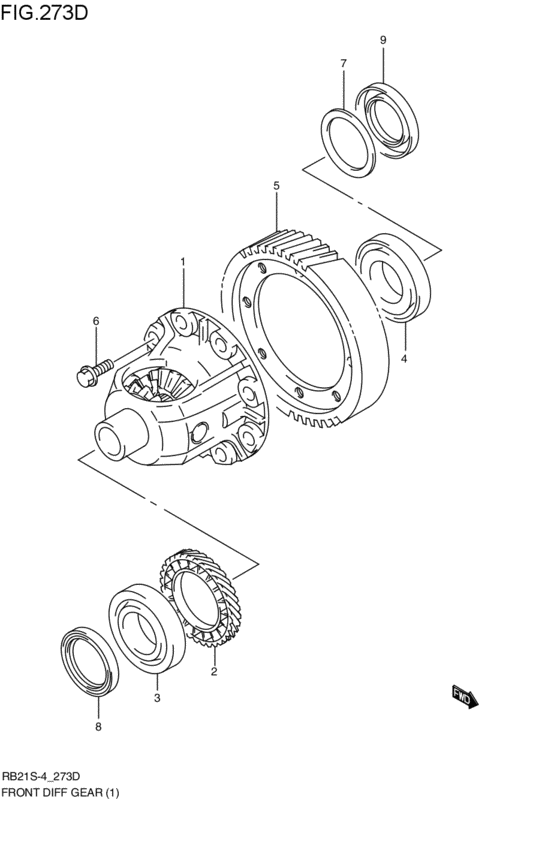 FIG.273D

9
7
5
1
6
4
2
3
8
FWD

RB21S-4_273D
FRONT DIFF GEAR (1)