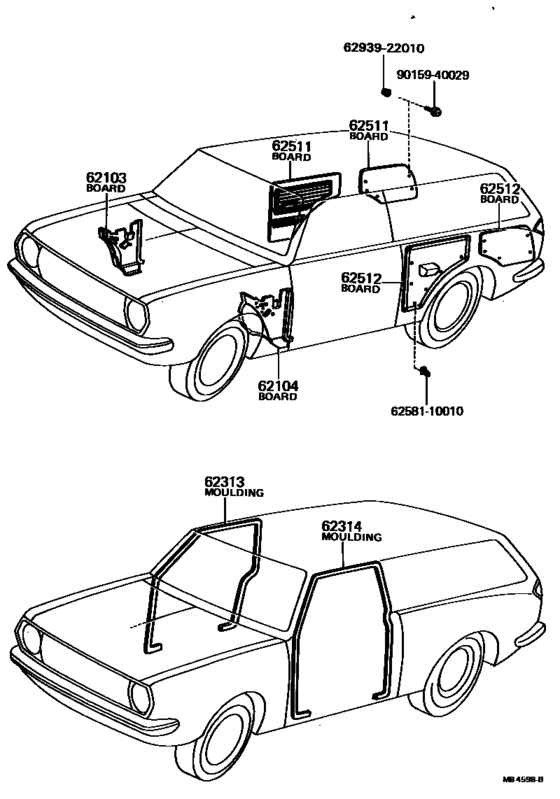 62939-22010

90159-40029

62511
BOARD

62511
BOARD

62103
BOARD

62512
BOARD

62512
BOARD

62104
BOARD

62581-10010

62313
MOULDING

62314
MOULDING

MB 4598-B