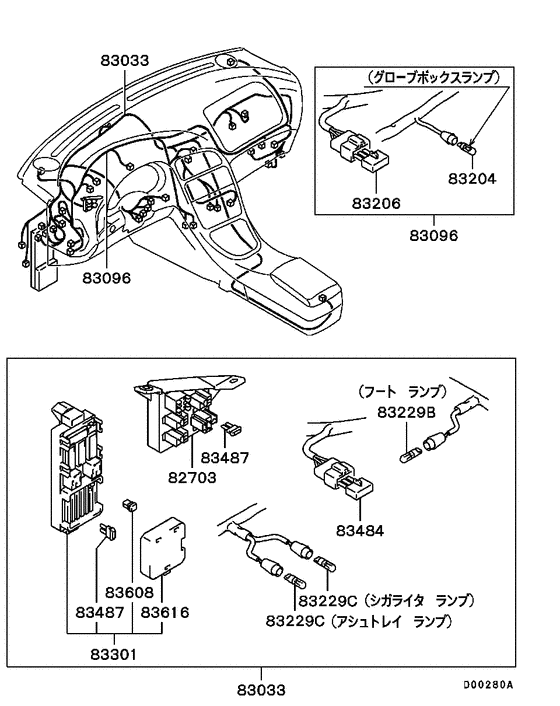 83033

83096

(グローブボックスランプ)

83206

83204

83096

(フート ランプ)

83229B

83487

82703

83484

83608

83487

83616

83229C (シガライタ ランプ)

83229C (アシュトレイ ランプ)

83301

83033

D00280A