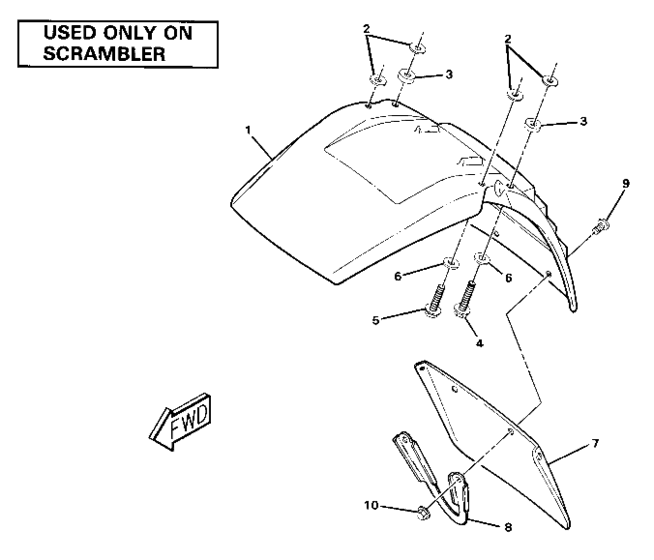 USED ONLY ON SCRAMBLER

2
3
2
3
1
9
6
6
5
4
FWD
7
10
8