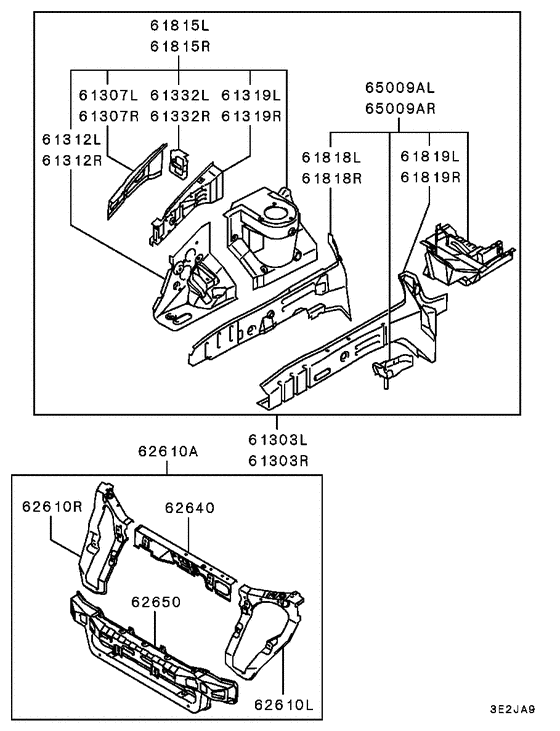 61815L
61815R
61307L
61307R
61332L
61332R
61319L
61319R
61312L
61312R
65009AL
65009AR
61818L
61818R
61819L
61819R
61303L
61303R
62610A
62610R
62640
62650
62610L
3E2JA9