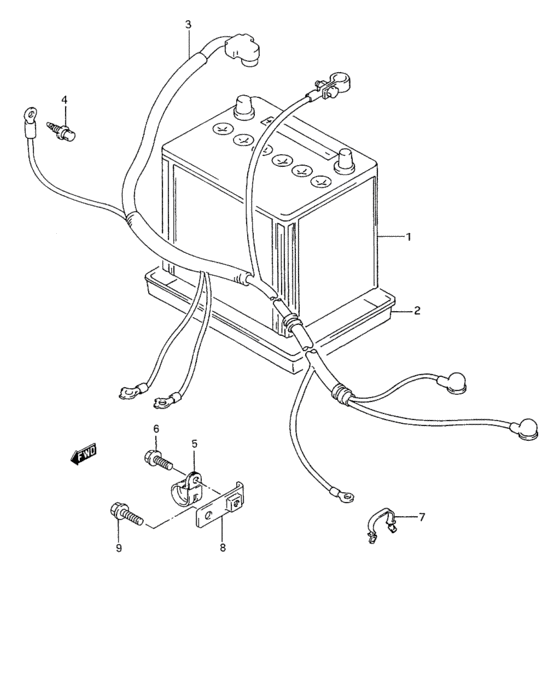 3
4
1
2
6
5
FWD
7
9
8