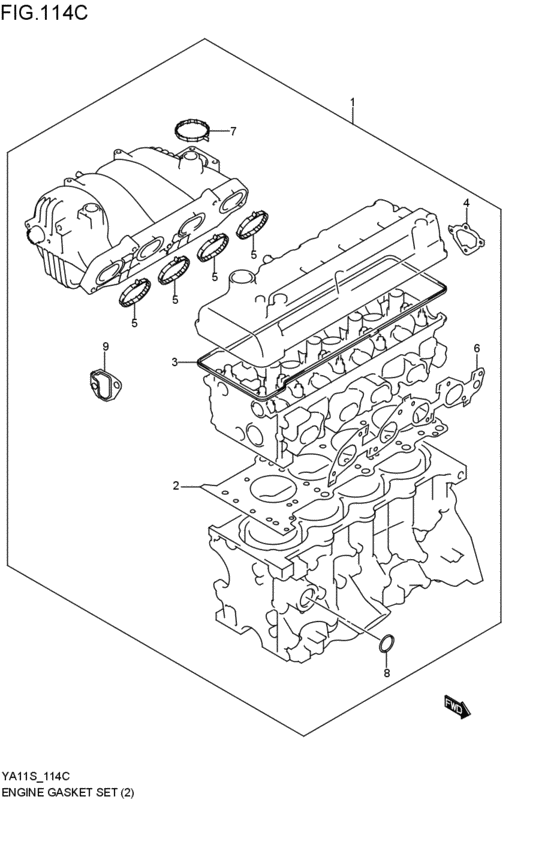 FIG.114C

1

7

4

5

5

5

5

9

3

6

2

8

FWD

YA11S_114C
ENGINE GASKET SET (2)