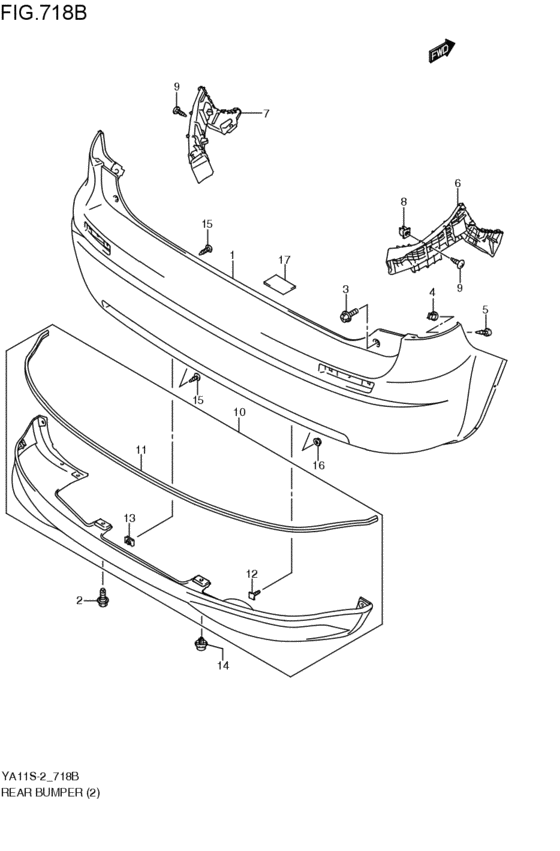 FIG.718B

FWD

9
7
6
8
15
1
17
9
3
4
5
15
10
16
11
13
12
2
14

YA11S-2_718B
REAR BUMPER (2)