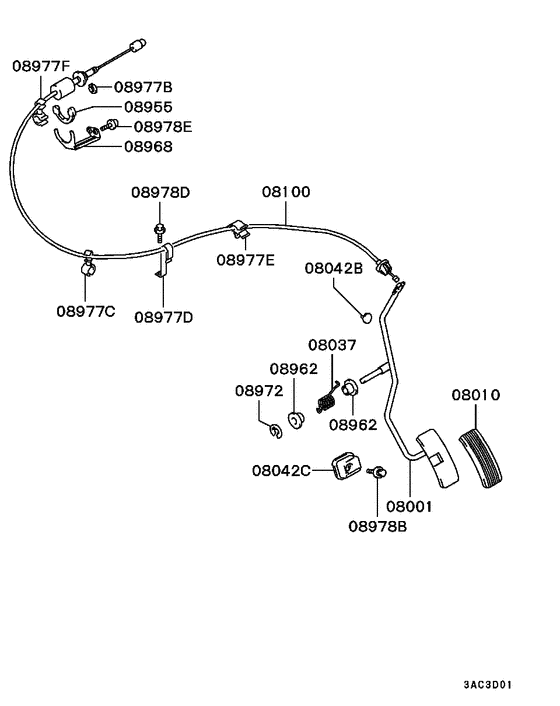 08977F
08977B
08955
08978E
08968
08978D
08100
08977E
08042B
08977C
08977D
08037
08962
08972
08962
08010
08042C
08001
08978B
3AC3D01