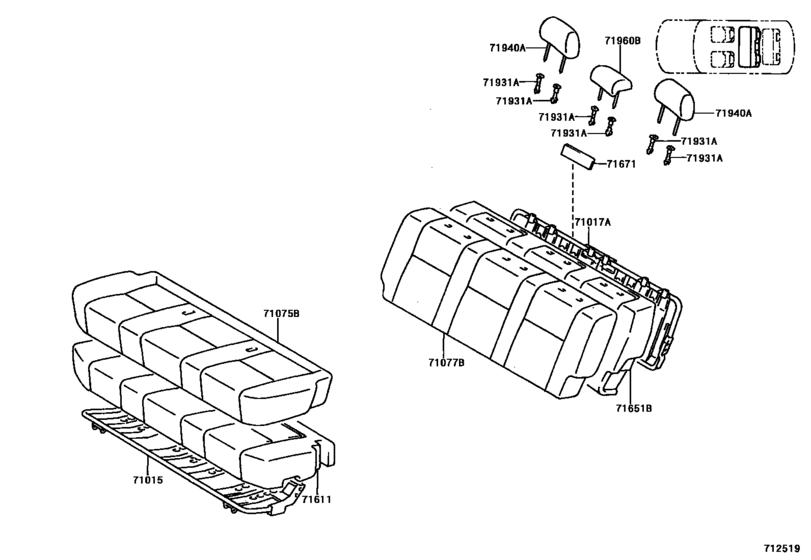 71940A
71960B
71931A
71931A
71931A
71931A
71940A
71931A
71931A
71671
71017A
71075B
71077B
71651B
71015
71611
712519