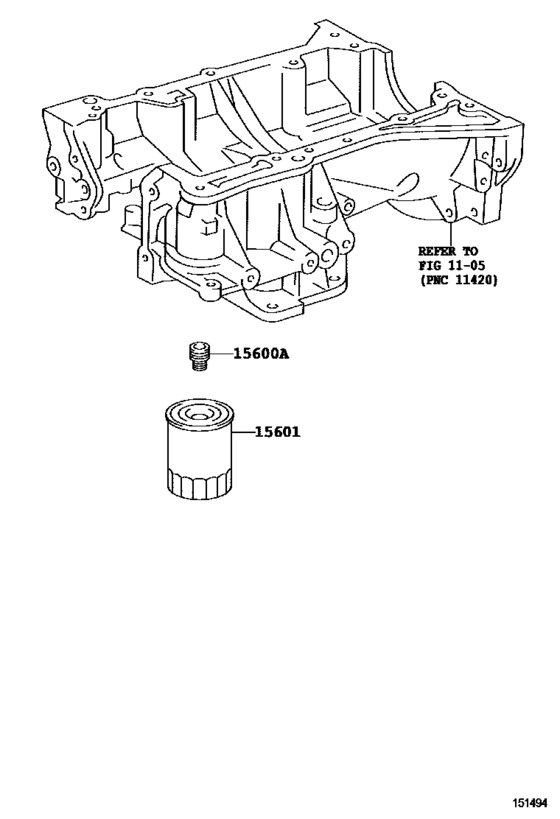 REFER TO
FIG 11-05
(PNC 11420)

15600A

15601

151494