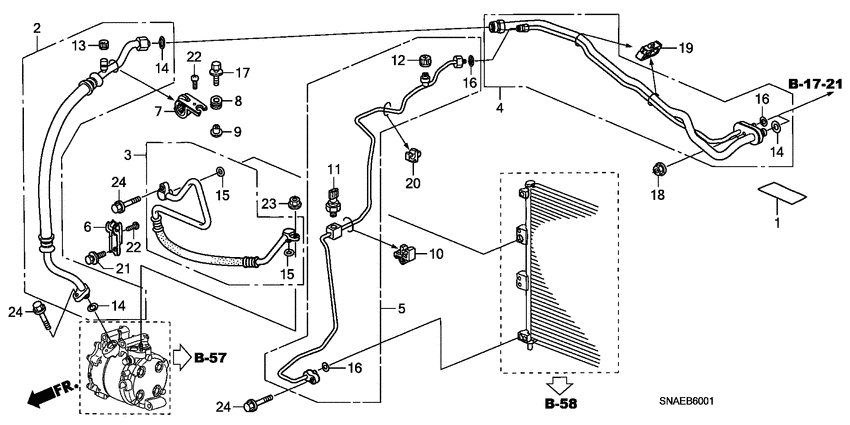 2
13
14
22
17
7
8
9
3
24
15
23
6
22
21
15
24
14
B-57
FR.
12
16
11
20
10
5
16
24
4
19
B-17-21
16
14
18
1
B-58
SNAEB6001