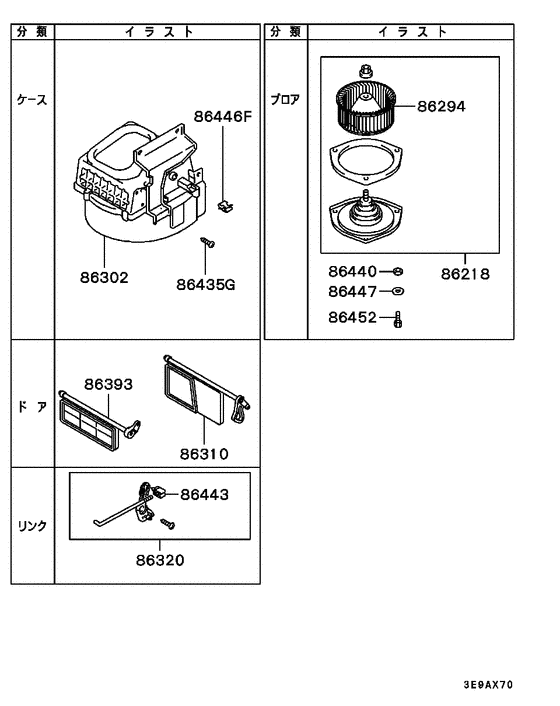 | 分 類 | イ ラ ス ト |
|---|---|
| ケース | 86446F 86302 86435G |
| ド ア | 86393 86310 |
| リンク | 86443 86320 |

| 分 類 | イ ラ ス ト |
|---|---|
| ブロア | 86294 86440 86447 86452 86218 |

3E9AX70